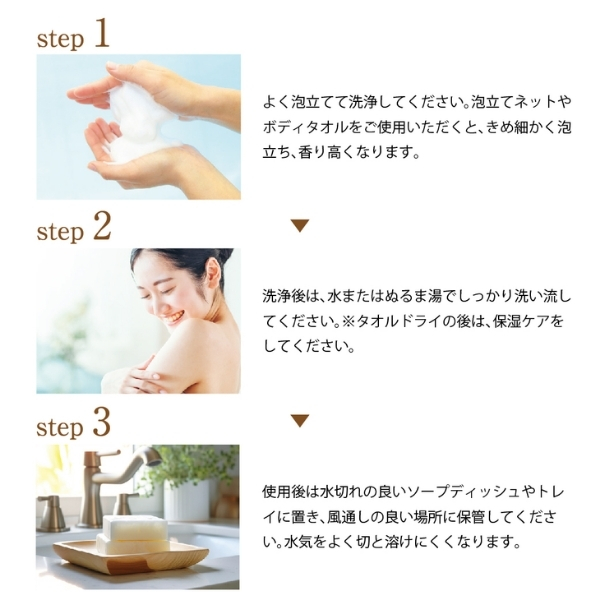 step 1

よく泡立てて洗浄してください。泡立てネットやボディタオルをご使用いただくと、きめ細かく泡立ち、香り高くなります。

step 2

洗浄後は、水またはぬるま湯でしっかり洗い流してください。※タオルドライの後は、保湿ケアをしてください。

step 3

使用後は水切れの良いソープディッシュやトレイに置き、風通しの良い場所に保管してください。水気をよく切と溶けにくくなります。